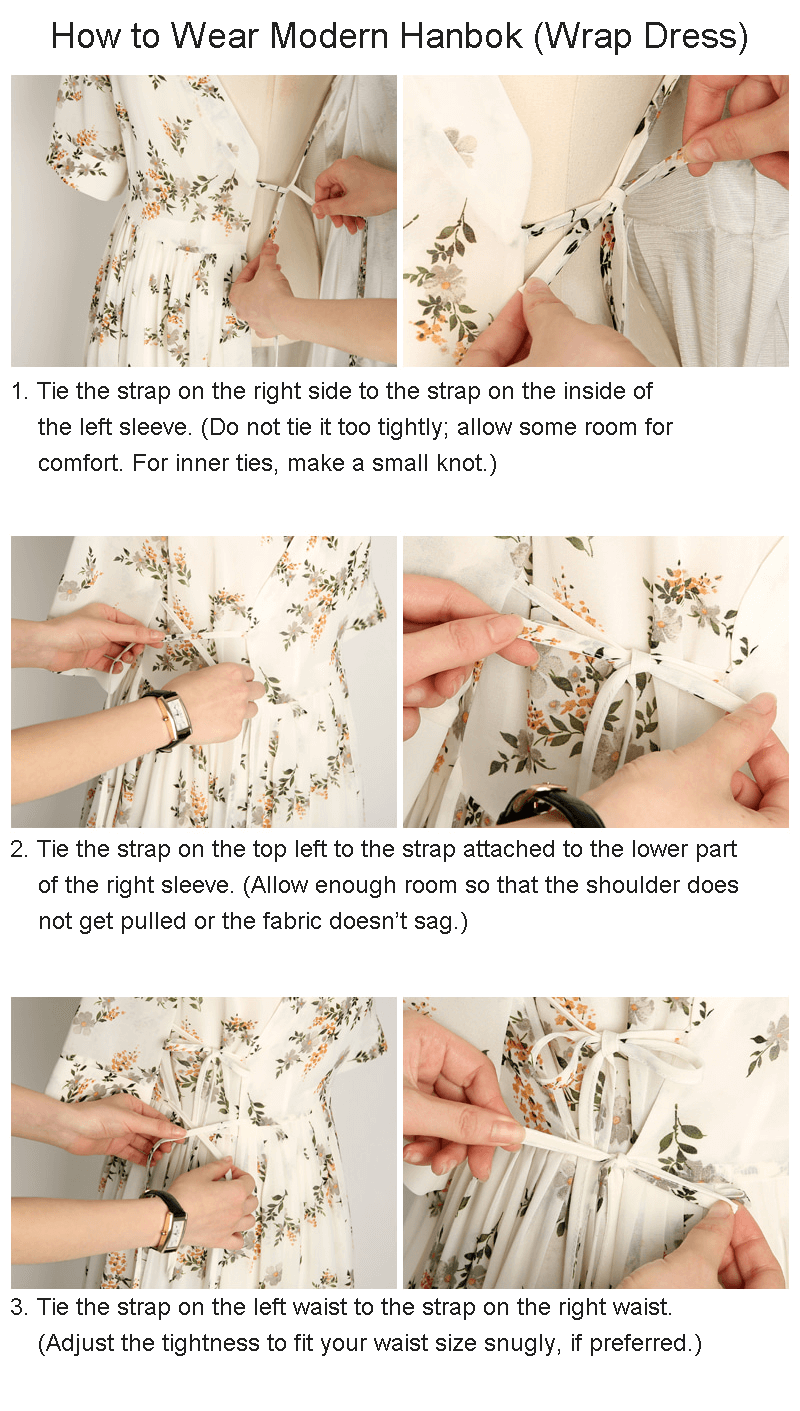 How to Wear Modern Hanbok (Wrap Dress)

1. Tie the strap on the right side to the strap on the inside of the left sleeve. (Do not tie it too tightly; allow some room for comfort. For inner ties, make a small knot.)

2. Tie the strap on the top left to the strap attached to the lower part of the right sleeve. (Allow enough room so that the shoulder does not get pulled or the fabric doesn't sag.)

3. Tie the strap on the left waist to the strap on the right waist. (Adjust the tightness to fit your waist size snugly, if preferred.)